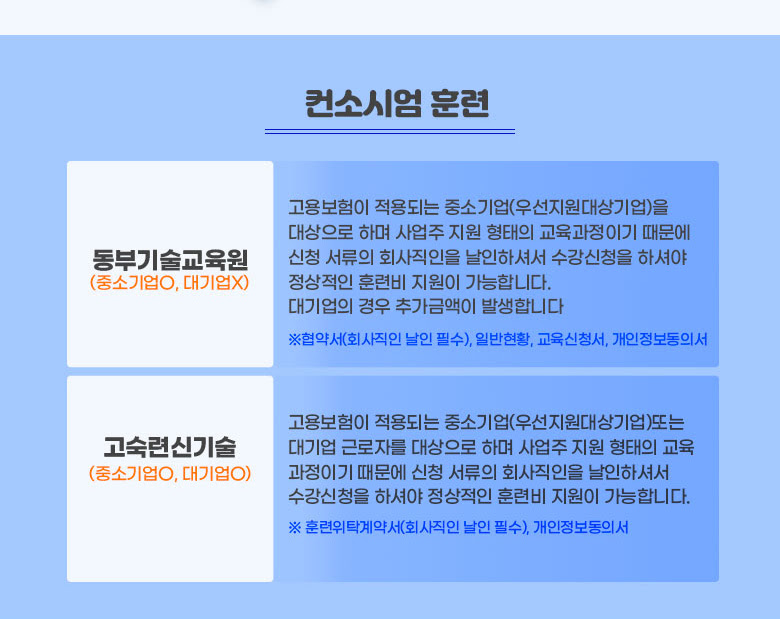 컨소시엄 훈련

동부기술교육원
(중소기업O, 대기업X)

고용보험이 적용되는 중소기업(우선지원대상기업)을 대상으로 하며 사업주 지원 형태의 교육과정이기 때문에 신청 서류의 회사직인을 날인하셔서 수강신청을 하셔야 정상적인 훈련비 지원이 가능합니다.
대기업의 경우 추가금액이 발생합니다

※협약서(회사직인 날인 필수), 일반현황, 교육신청서, 개인정보동의서

고숙련신기술
(중소기업O, 대기업O)

고용보험이 적용되는 중소기업(우선지원대상기업)또는 대기업 근로자를 대상으로 하며 사업주 지원 형태의 교육과정이기 때문에 신청 서류의 회사직인을 날인하셔서 수강신청을 하셔야 정상적인 훈련비 지원이 가능합니다.

※ 훈련위탁계약서(회사직인 날인 필수), 개인정보동의서