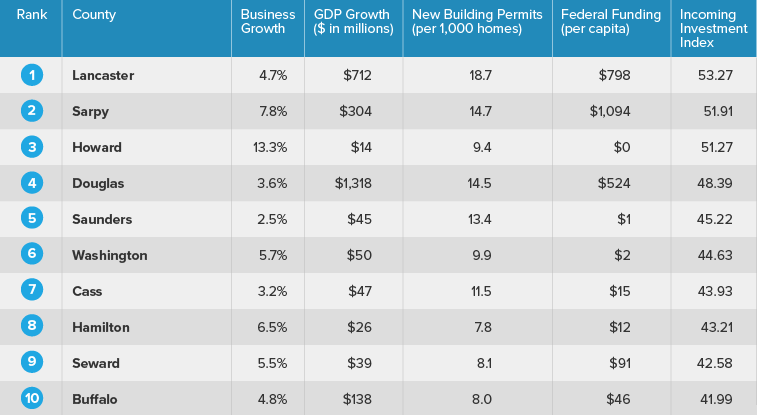 | Rank | County | Business Growth | GDP Growth ($ in millions) | New Building Permits (per 1,000 homes) | Federal Funding (per capita) | Incoming Investment Index |
|---|---|---|---|---|---|---|
| 1 | Lancaster | 4.7% | $712 | 18.7 | $798 | 53.27 |
| 2 | Sarpy | 7.8% | $304 | 14.7 | $1,094 | 51.91 |
| 3 | Howard | 13.3% | $14 | 9.4 | $0 | 51.27 |
| 4 | Douglas | 3.6% | $1,318 | 14.5 | $524 | 48.39 |
| 5 | Saunders | 2.5% | $45 | 13.4 | $1 | 45.22 |
| 6 | Washington | 5.7% | $50 | 9.9 | $2 | 44.63 |
| 7 | Cass | 3.2% | $47 | 11.5 | $15 | 43.93 |
| 8 | Hamilton | 6.5% | $26 | 7.8 | $12 | 43.21 |
| 9 | Seward | 5.5% | $39 | 8.1 | $91 | 42.58 |
| 10 | Buffalo | 4.8% | $138 | 8.0 | $46 | 41.99 |