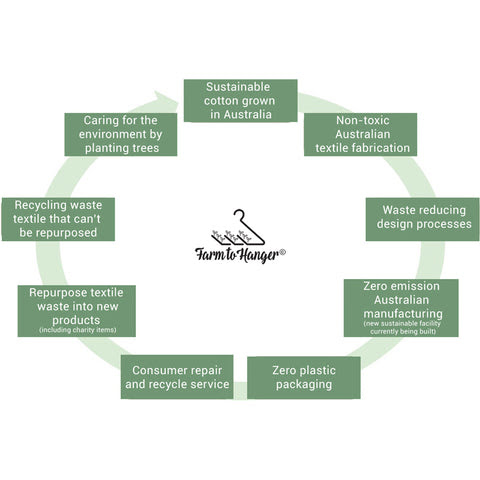 Sustainable cotton grown in Australia

Non-toxic Australian textile fabrication

Waste reducing design processes

Zero emission Australian manufacturing
(new sustainable facility currently being built)

Zero plastic packaging

Consumer repair and recycle service

Repurpose textile waste into new products
(including charity items)

Recycling waste textile that can't be repurposed

Caring for the environment by planting trees

Farm to Hanger®