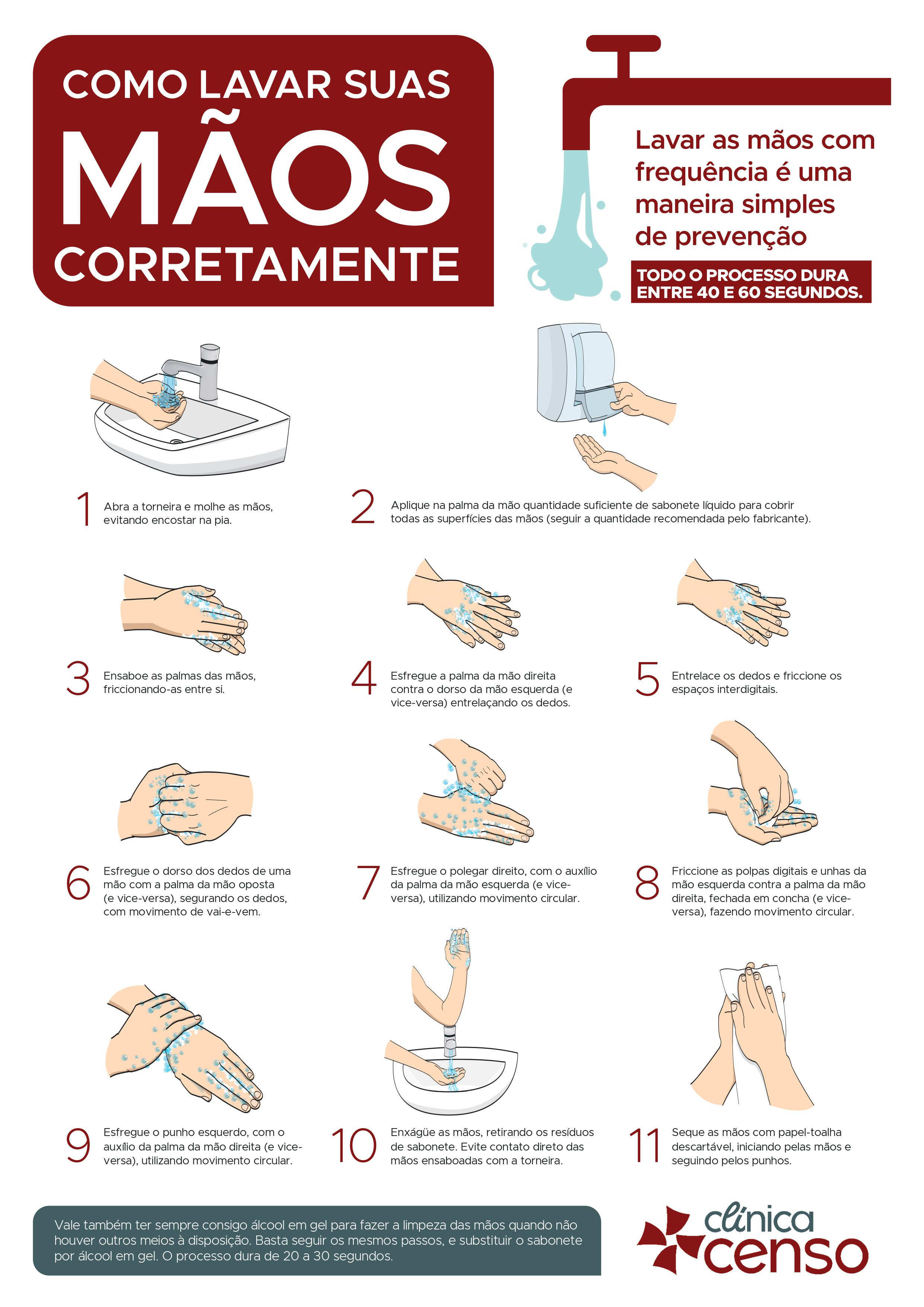 COMO LAVAR SUAS
MÃOS
CORRETAMENTE

Lavar as mãos com frequência é uma maneira simples de prevenção

TODO O PROCESSO DURA ENTRE 40 E 60 SEGUNDOS.

1 Abra a torneira e molhe as mãos, evitando encostar na pia.

2 Aplique na palma da mão quantidade suficiente de sabonete líquido para cobrir todas as superfícies das mãos (seguir a quantidade recomendada pelo fabricante).

3 Ensaboe as palmas das mãos, friccionando-as entre si.

4 Esfregue a palma da mão direita contra o dorso da mão esquerda (e vice-versa) entrelaçando os dedos.

5 Entrelace os dedos e friccione os espaços interdigitais.

6 Esfregue o dorso dos dedos de uma mão com a palma da mão oposta (e vice-versa), segurando os dedos, com movimento de vai-e-vem.

7 Esfregue o polegar direito, com o auxílio da palma da mão esquerda (e vice-versa), utilizando movimento circular.

8 Friccione as polpas digitais e unhas da mão esquerda contra a palma da mão direita, fechada em concha (e vice-versa), fazendo movimento circular.

9 Esfregue o punho esquerdo, com o auxílio da palma da mão direita (e vice-versa), utilizando movimento circular.

10 Enxágüe as mãos, retirando os resíduos de sabonete. Evite contato direto das mãos ensaboadas com a torneira.

11 Seque as mãos com papel-toalha descartável, iniciando pelas mãos e seguindo pelos punhos.

Vale também ter sempre consigo álcool em gel para fazer a limpeza das mãos quando não houver outros meios à disposição. Basta seguir os mesmos passos, e substituir o sabonete por álcool em gel. O processo dura de 20 a 30 segundos.

clínica censo