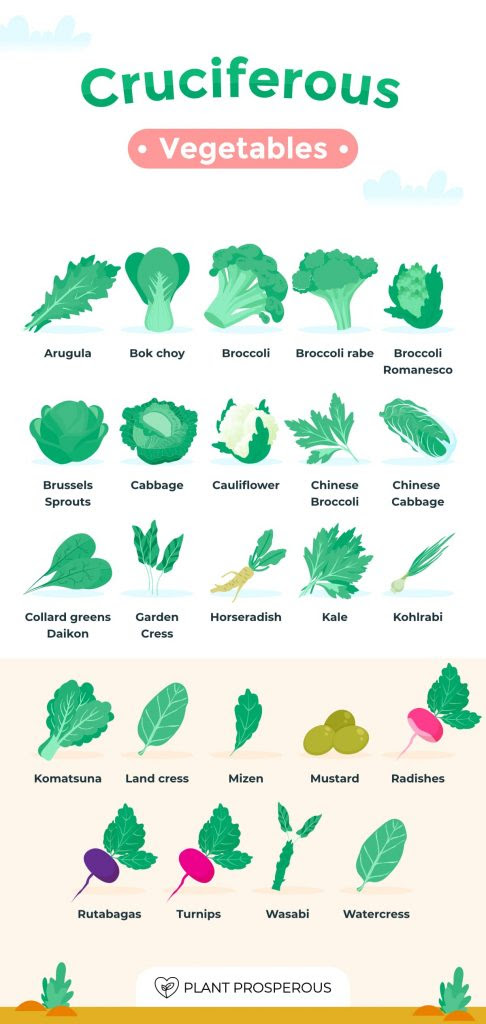 Cruciferous

• Vegetables •

Arugula
Bok choy
Broccoli
Broccoli rabe
Broccoli Romanesco

Brussels Sprouts
Cabbage
Cauliflower
Chinese Broccoli
Chinese Cabbage

Collard greens Daikon
Garden Cress
Horseradish
Kale
Kohlrabi

Komatsuna
Land cress
Mizen
Mustard
Radishes

Rutabagas
Turnips
Wasabi
Watercress

PLANT PROSPEROUS