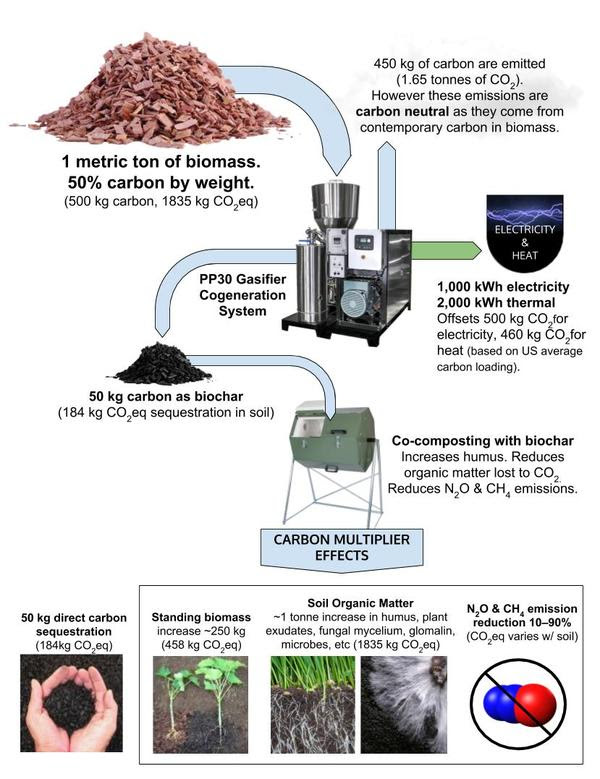 450 kg of carbon are emitted (1.65 tonnes of $CO_2$). However these emissions are **carbon neutral** as they come from contemporary carbon in biomass.

**1 metric ton of biomass. 50% carbon by weight.**
(500 kg carbon, 1835 kg $CO_2$eq)

ELECTRICITY & HEAT

PP30 Gasifier Cogeneration System

**1,000 kWh electricity**
**2,000 kWh thermal**
Offsets 500 kg $CO_2$ for electricity, 460 kg $CO_2$ for heat (based on US average carbon loading).

**50 kg carbon as biochar**
(184 kg $CO_2$eq sequestration in soil)

**Co-composting with biochar**
Increases humus. Reduces organic matter lost to $CO_2$. Reduces $N_2O$ & $CH_4$ emissions.

CARBON MULTIPLIER EFFECTS

**50 kg direct carbon sequestration**
(184kg $CO_2$eq)

**Standing biomass**
increase ~250 kg (458 kg $CO_2$eq)

**Soil Organic Matter**
~1 tonne increase in humus, plant exudates, fungal mycelium, glomalin, microbes, etc (1835 kg $CO_2$eq)

**$N_2O$ & $CH_4$ emission reduction 10–90%**
($CO_2$eq varies w/ soil)