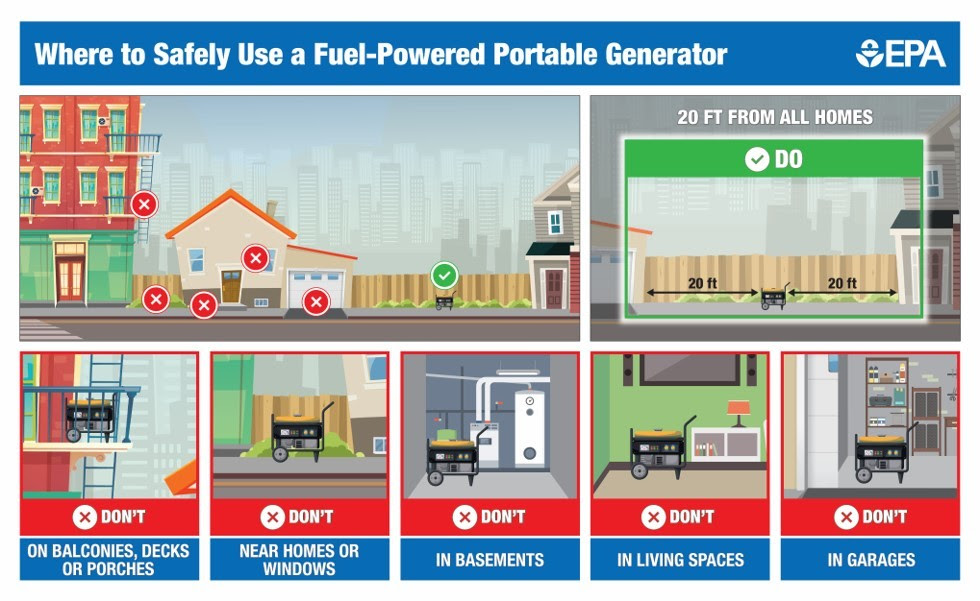 Where to Safely Use a Fuel-Powered Portable Generator

EPA

20 FT FROM ALL HOMES

DO

20 ft

20 ft

DON'T

ON BALCONIES, DECKS OR PORCHES

DON'T

NEAR HOMES OR WINDOWS

DON'T

IN BASEMENTS

DON'T

IN LIVING SPACES

DON'T

IN GARAGES