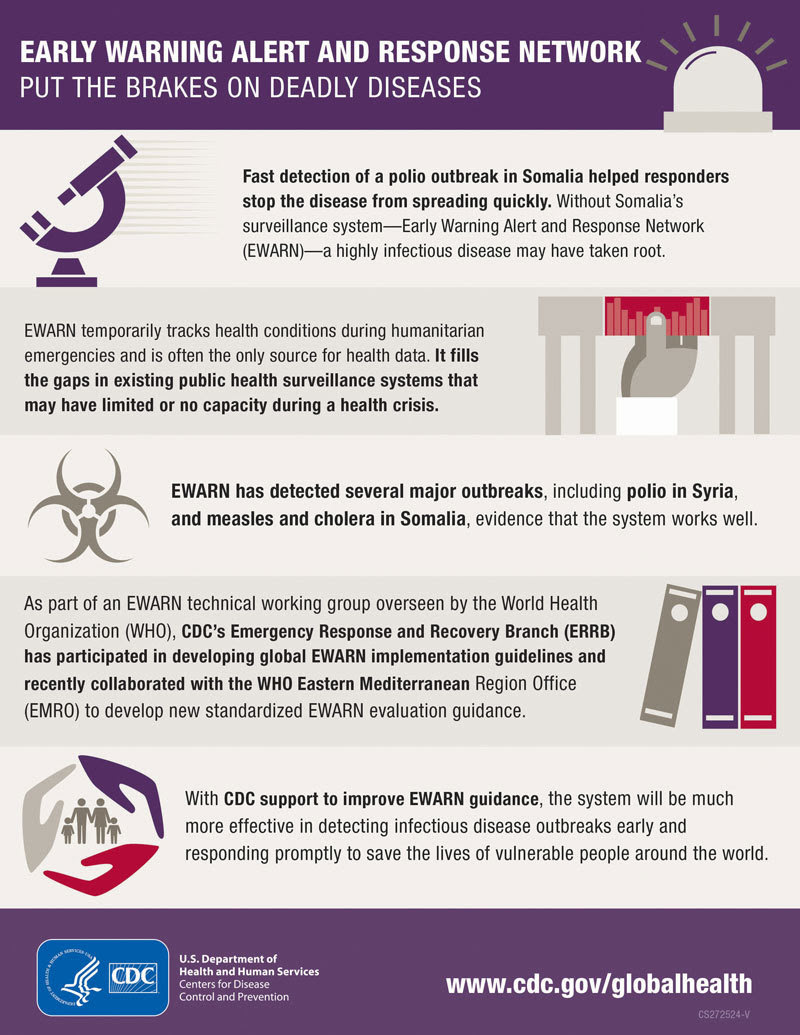 EARLY WARNING ALERT AND RESPONSE NETWORK
PUT THE BRAKES ON DEADLY DISEASES

Fast detection of a polio outbreak in Somalia helped responders stop the disease from spreading quickly. Without Somalia's surveillance system—Early Warning Alert and Response Network (EWARN)—a highly infectious disease may have taken root.

EWARN temporarily tracks health conditions during humanitarian emergencies and is often the only source for health data. It fills the gaps in existing public health surveillance systems that may have limited or no capacity during a health crisis.

EWARN has detected several major outbreaks, including polio in Syria, and measles and cholera in Somalia, evidence that the system works well.

As part of an EWARN technical working group overseen by the World Health Organization (WHO), CDC's Emergency Response and Recovery Branch (ERRB) has participated in developing global EWARN implementation guidelines and recently collaborated with the WHO Eastern Mediterranean Region Office (EMRO) to develop new standardized EWARN evaluation guidance.

With CDC support to improve EWARN guidance, the system will be much more effective in detecting infectious disease outbreaks early and responding promptly to save the lives of vulnerable people around the world.

CDC
U.S. Department of Health and Human Services
Centers for Disease Control and Prevention

www.cdc.gov/globalhealth

CS272524-V