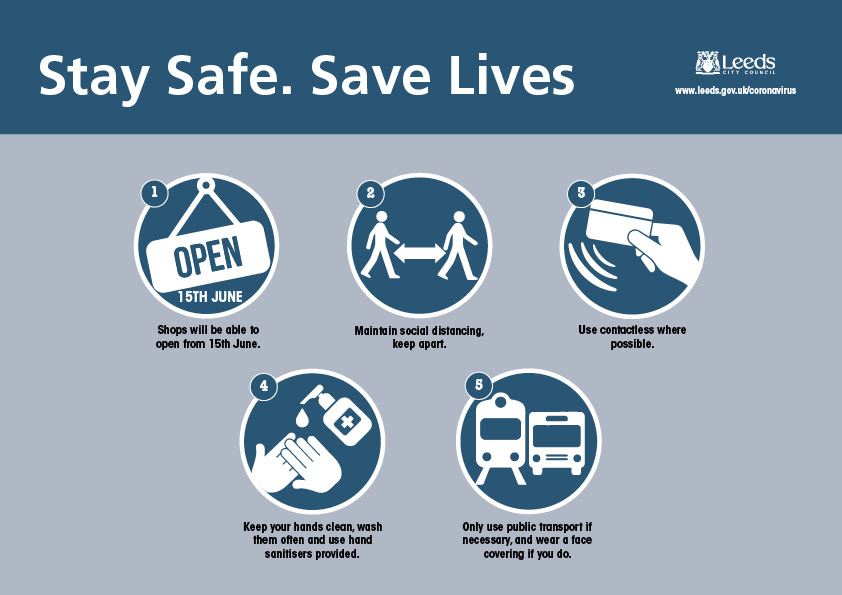 Stay Safe. Save Lives

Leeds
CITY COUNCIL
www.leeds.gov.uk/coronavirus

1
OPEN
15TH JUNE
Shops will be able to open from 15th June.

2
Maintain social distancing, keep apart.

3
Use contactless where possible.

4
Keep your hands clean, wash them often and use hand sanitisers provided.

5
Only use public transport if necessary, and wear a face covering if you do.