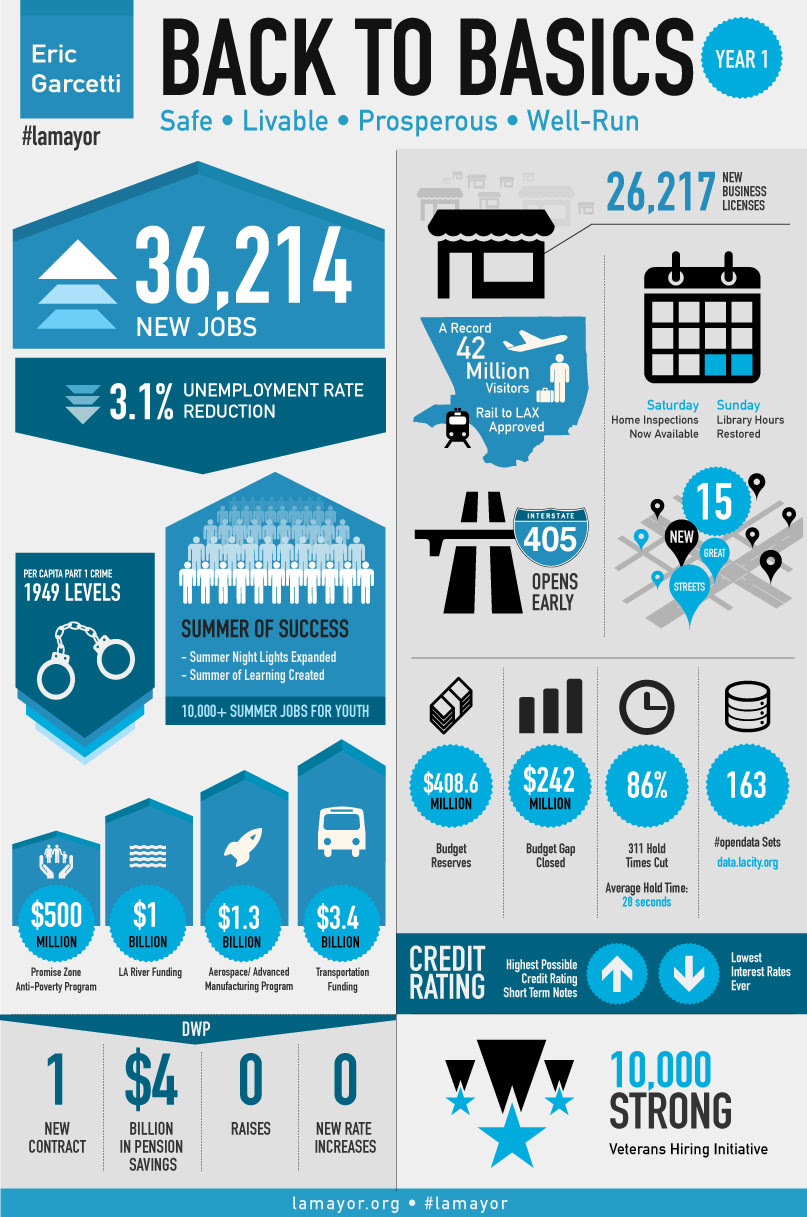 Eric Garcetti

#lamayor

BACK TO BASICS

YEAR 1

Safe • Livable • Prosperous • Well-Run

36,214 NEW JOBS

3.1% UNEMPLOYMENT RATE REDUCTION

PER CAPITA PART 1 CRIME 1949 LEVELS

SUMMER OF SUCCESS
- Summer Night Lights Expanded
- Summer of Learning Created

10,000+ SUMMER JOBS FOR YOUTH

$500 MILLION
Promise Zone Anti-Poverty Program

$1 BILLION
LA River Funding

$1.3 BILLION
Aerospace/ Advanced Manufacturing Program

$3.4 BILLION
Transportation Funding

DWP

1 NEW CONTRACT

$4 BILLION IN PENSION SAVINGS

0 RAISES

0 NEW RATE INCREASES

26,217 NEW BUSINESS LICENSES

A Record 42 Million Visitors

Rail to LAX Approved

Saturday
Home Inspections Now Available

Sunday
Library Hours Restored

INTERSTATE 405

OPENS EARLY

15 NEW GREAT STREETS

$408.6 MILLION
Budget Reserves

$242 MILLION
Budget Gap Closed

86%
311 Hold Times Cut
Average Hold Time: 28 seconds

163
#opendata Sets
data.lacity.org

CREDIT RATING

Highest Possible Credit Rating Short Term Notes

Lowest Interest Rates Ever

10,000 STRONG
Veterans Hiring Initiative

lamayor.org • #lamayor